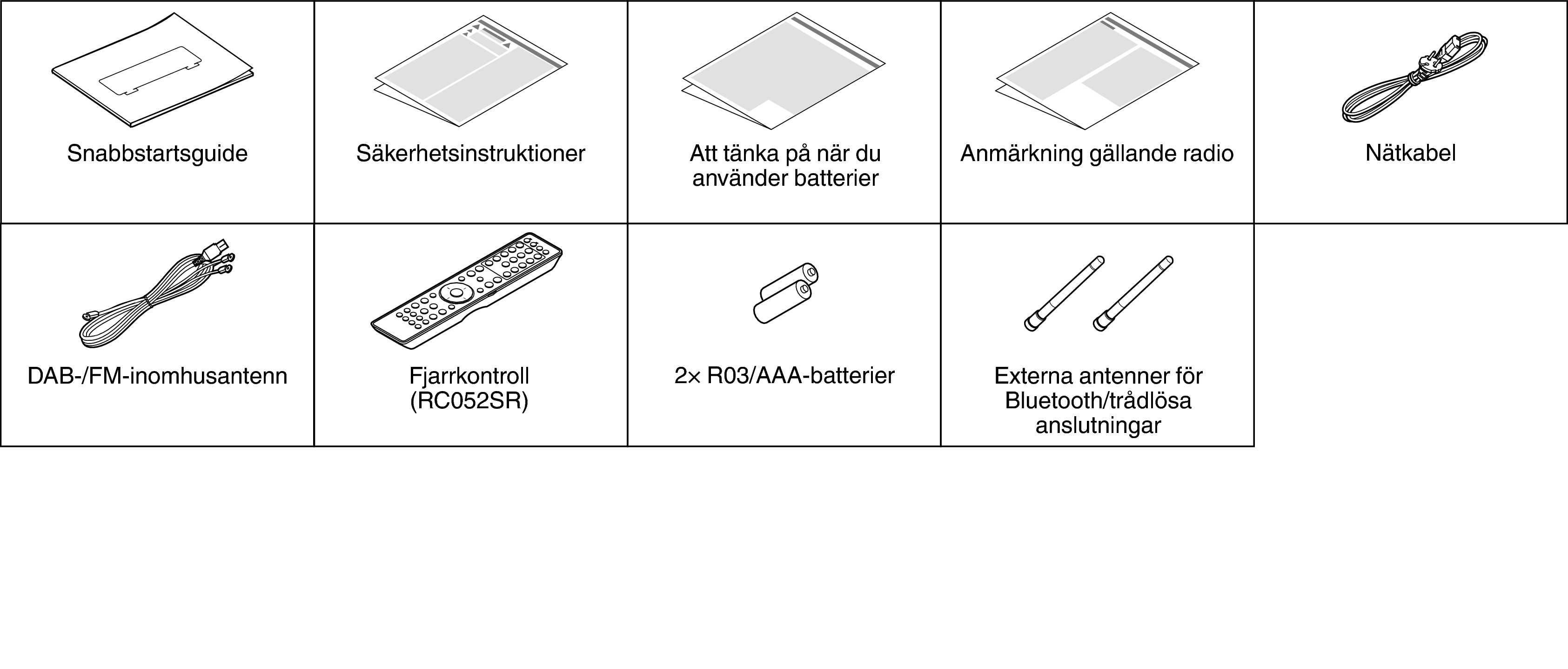 | Snabbstartsguide | Säkerhetsinstruktioner | Att tänka på när du använder batterier | Anmärkning gällande radio | Nätkabel |
|---|---|---|---|---|
| DAB-/FM-inomhusantenn | Fjarrkontroll (RC052SR) | 2× R03/AAA-batterier | Externa antenner för Bluetooth/trådlösa anslutningar | |